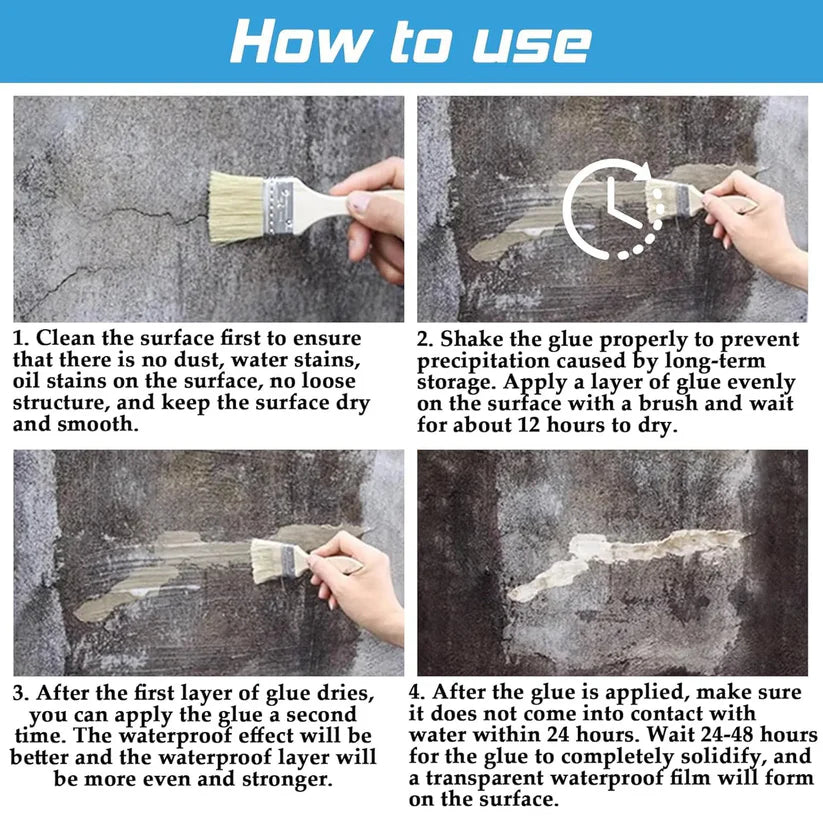 How to use

1. Clean the surface first to ensure that there is no dust, water stains, oil stains on the surface, no loose structure, and keep the surface dry and smooth.

2. Shake the glue properly to prevent precipitation caused by long-term storage. Apply a layer of glue evenly on the surface with a brush and wait for about 12 hours to dry.

3. After the first layer of glue dries, you can apply the glue a second time. The waterproof effect will be better and the waterproof layer will be more even and stronger.

4. After the glue is applied, make sure it does not come into contact with water within 24 hours. Wait 24-48 hours for the glue to completely solidify, and a transparent waterproof film will form on the surface.